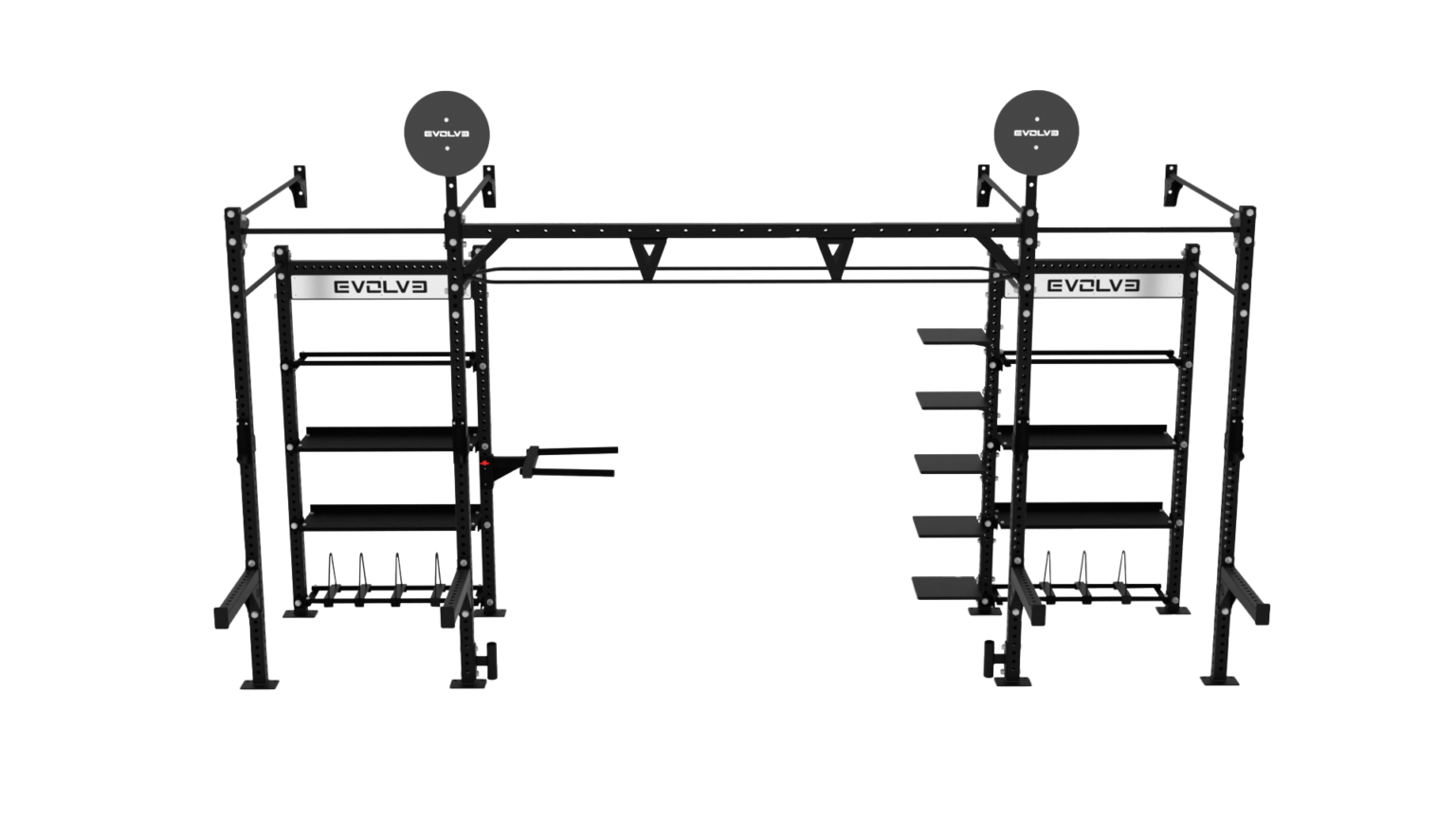 EVOLVE

EVOLVE

EVOLVE

EVOLVE